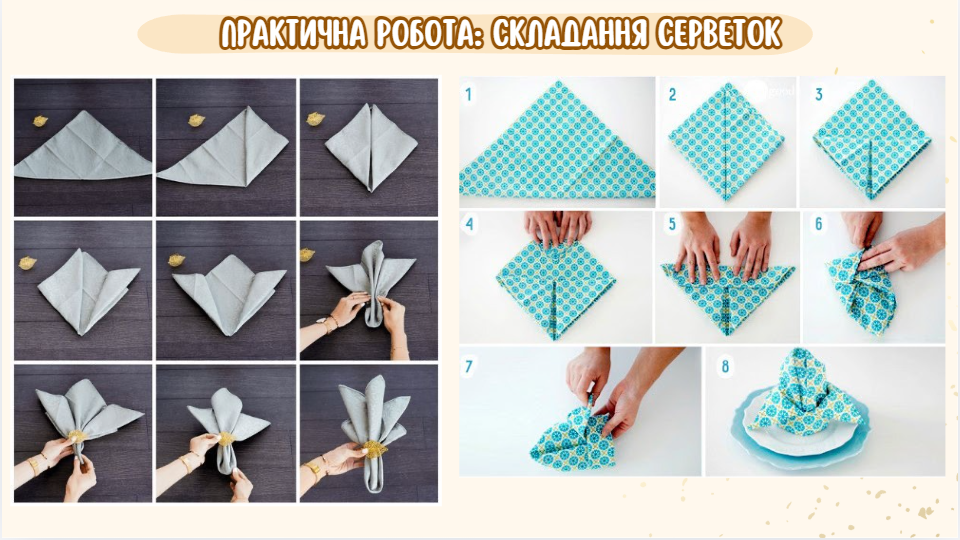 ПРАКТИЧНА РОБОТА: СКЛАДАННЯ СЕРВЕТОК

1

2

3

4

5

6

7

8